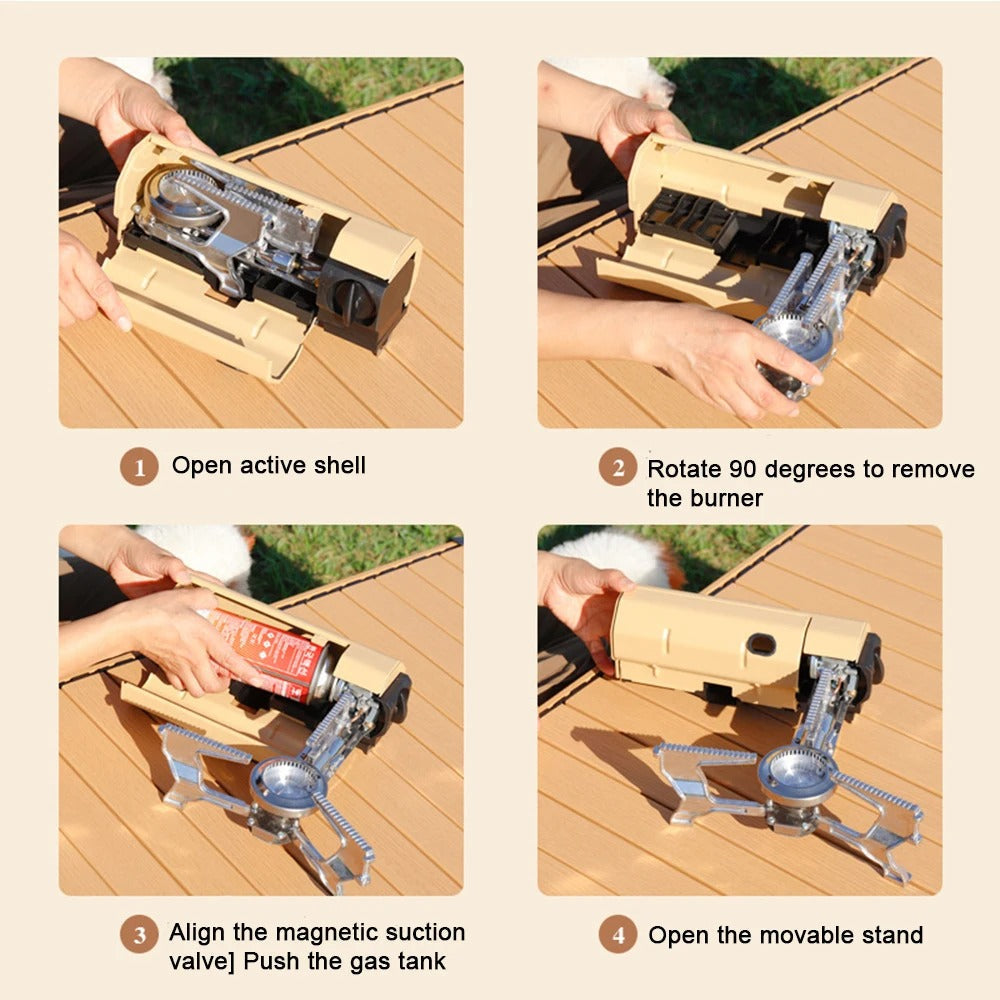 1 Open active shell

2 Rotate 90 degrees to remove the burner

3 Align the magnetic suction valve] Push the gas tank

4 Open the movable stand