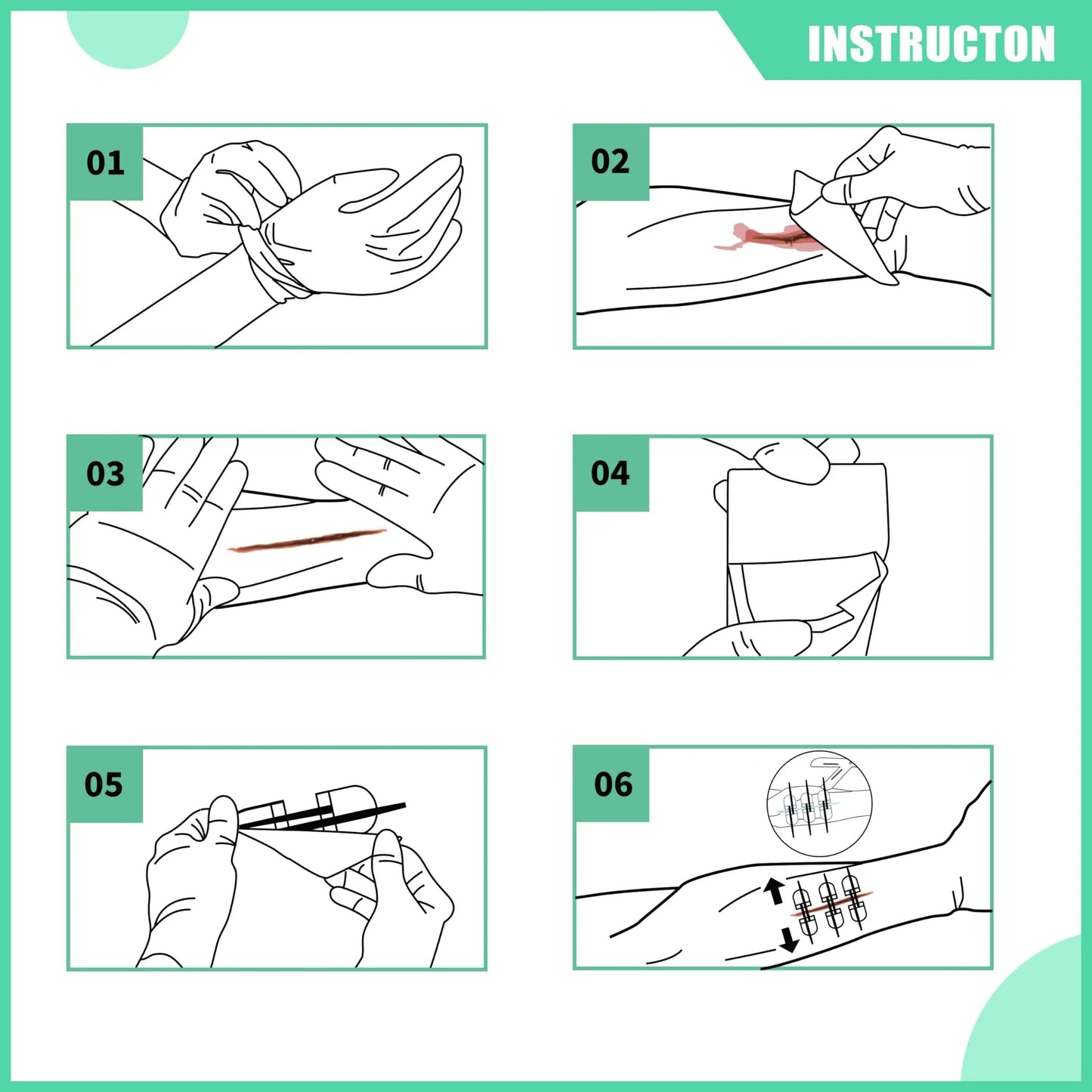 INSTRUCTON

01

02

03

04

05

06