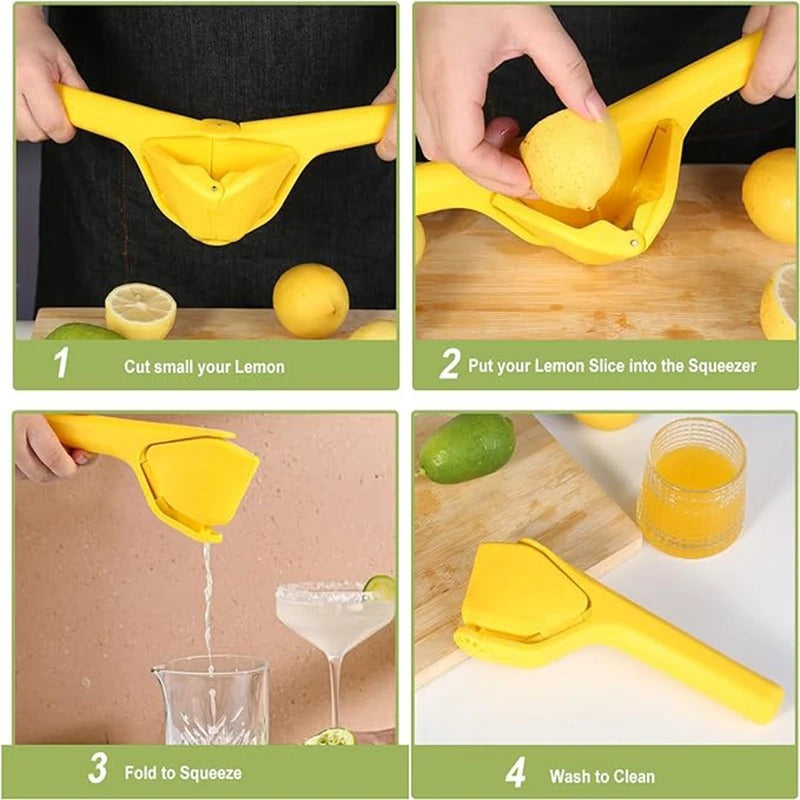 1 Cut small your Lemon

2 Put your Lemon Slice into the Squeezer

3 Fold to Squeeze

4 Wash to Clean